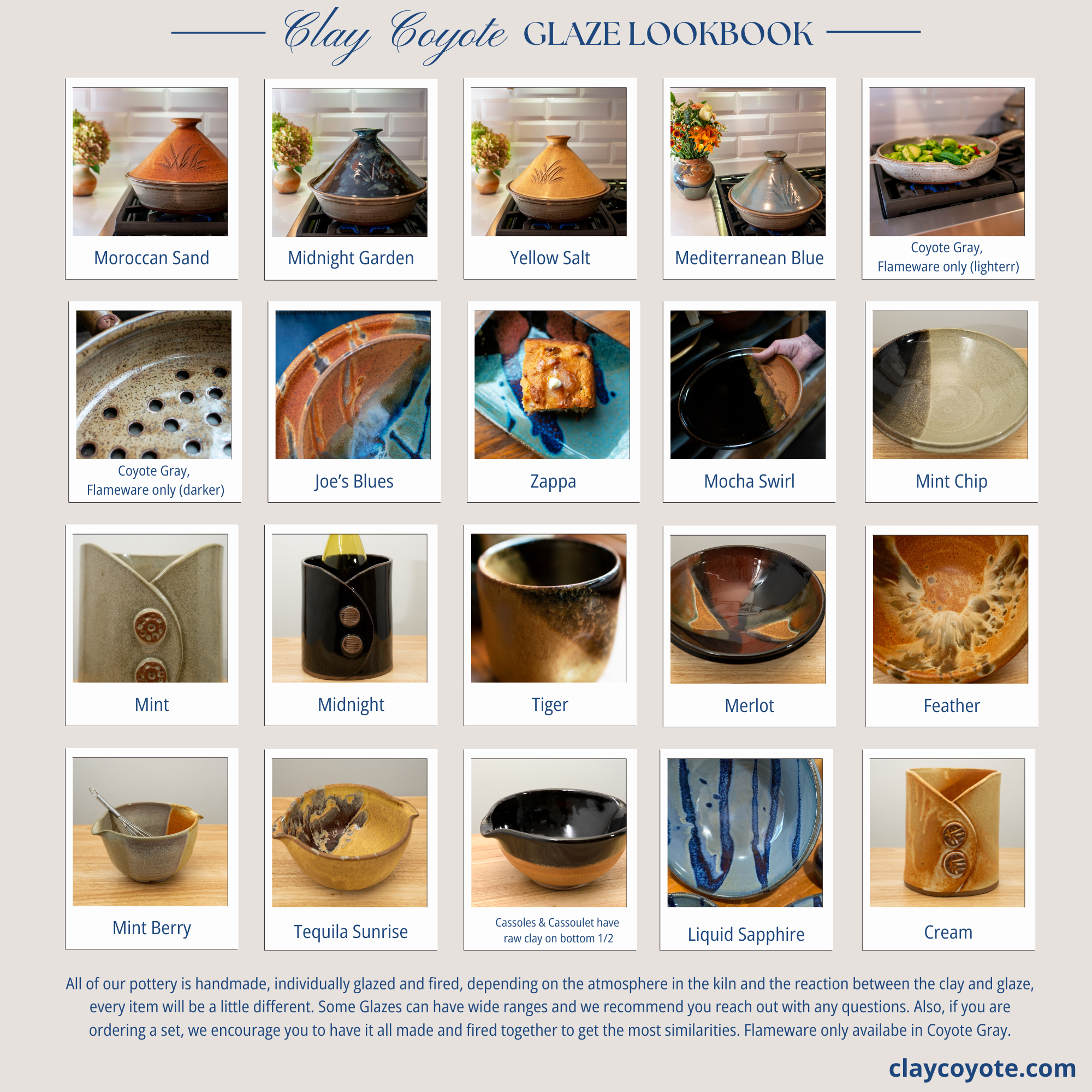 Clay Coyote GLAZE LOOKBOOK

Moroccan Sand

Midnight Garden

Yellow Salt

Mediterranean Blue

Coyote Gray, Flameware only (lighterr)

Coyote Gray, Flameware only (darker)

Joe's Blues

Zappa

Mocha Swirl

Mint Chip

Mint

Midnight

Tiger

Merlot

Feather

Mint Berry

Tequila Sunrise

Cassoles & Cassoulet have raw clay on bottom 1/2

Liquid Sapphire

Cream

All of our pottery is handmade, individually glazed and fired, depending on the atmosphere in the kiln and the reaction between the clay and glaze, every item will be a little different. Some Glazes can have wide ranges and we recommend you reach out with any questions. Also, if you are ordering a set, we encourage you to have it all made and fired together to get the most similarities. Flameware only availabe in Coyote Gray.

claycoyote.com